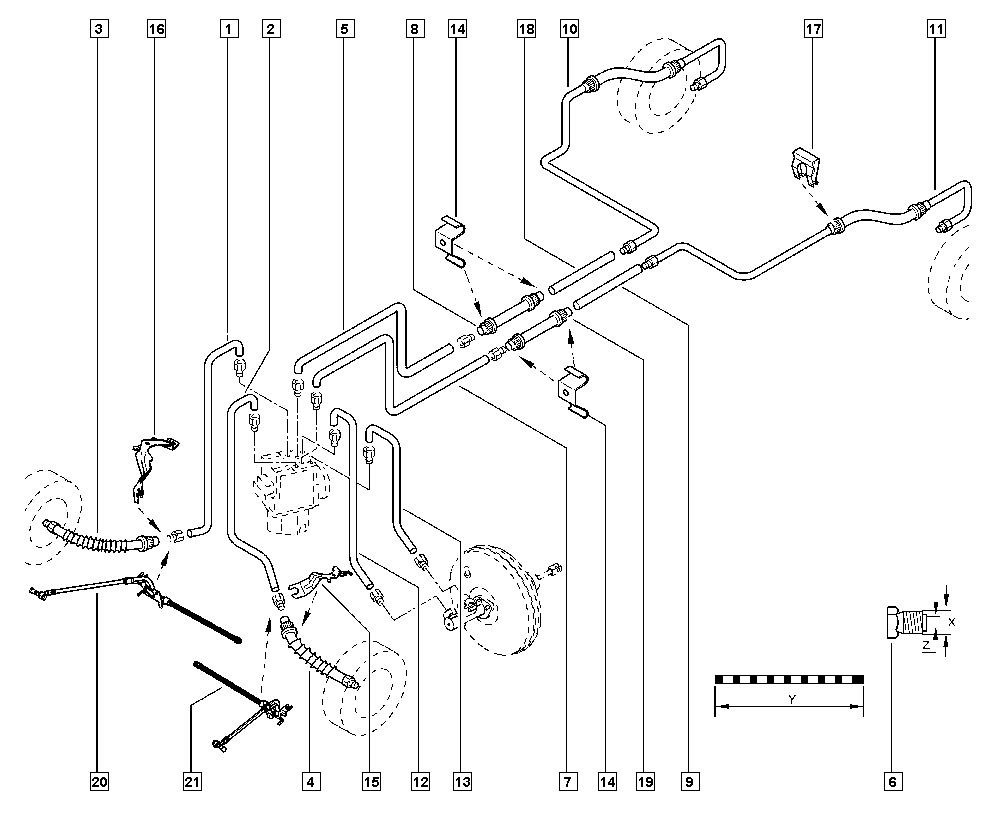 3
16
1
2
5
8
14
18
10
17
11
X
Z
Y
20
21
4
15
12
13
7
14
19
9
6